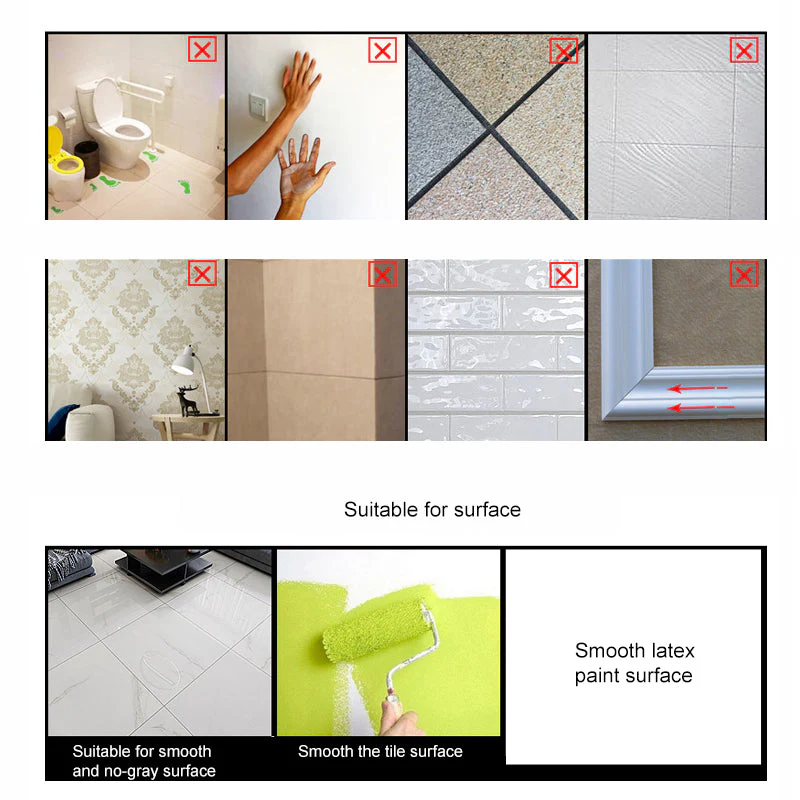 Suitable for surface

Suitable for smooth and no-gray surface

Smooth the tile surface

Smooth latex paint surface