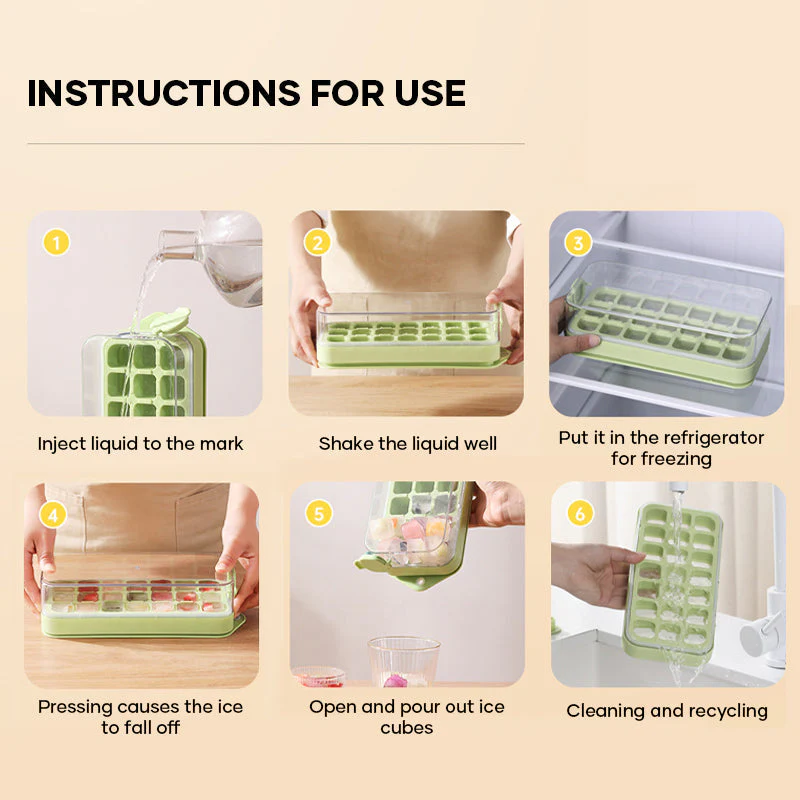 INSTRUCTIONS FOR USE

1
Inject liquid to the mark

2
Shake the liquid well

3
Put it in the refrigerator for freezing

4
Pressing causes the ice to fall off

5
Open and pour out ice cubes

6
Cleaning and recycling